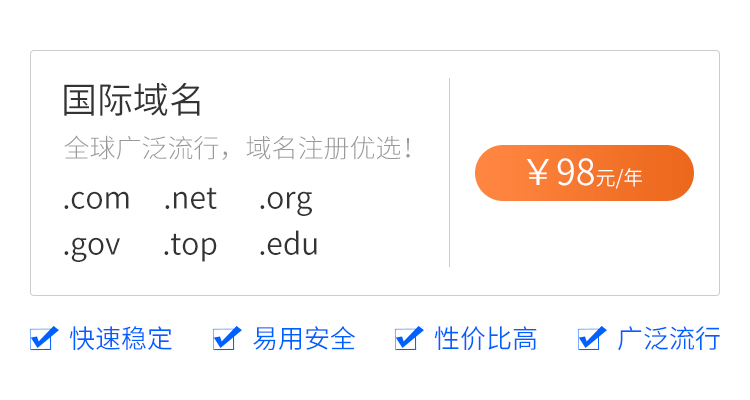 国际域名

全球广泛流行，域名注册优选！

.com .net .org
.gov .top .edu

￥98元/年

快速稳定 易用安全 性价比高 广泛流行